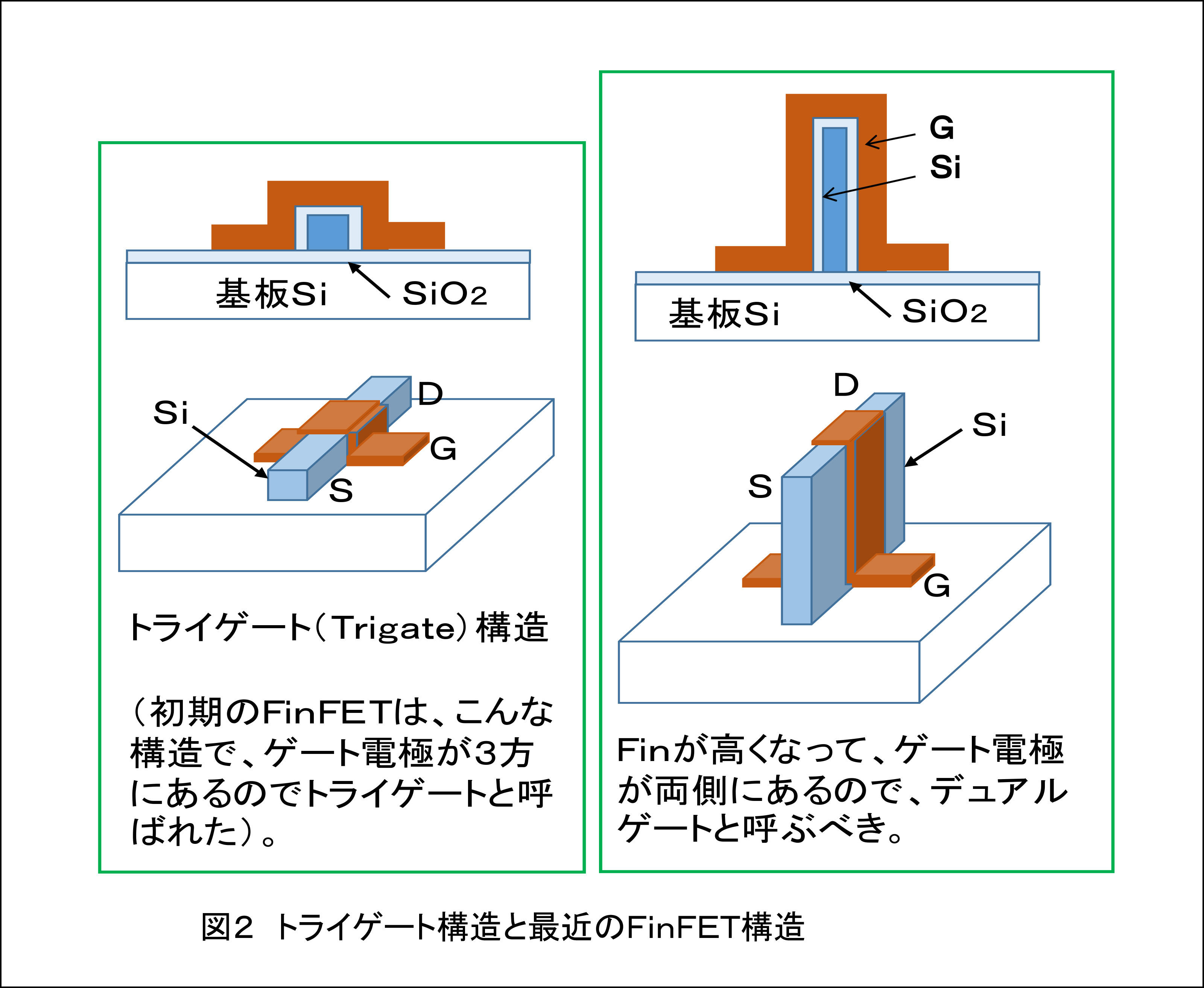 基板Si

$SiO_2$

Si

D

G

S

トライゲート(Trigate)構造

(初期のFinFETは、こんな構造で、ゲート電極が3方にあるのでトライゲートと呼ばれた)。

G

Si

基板Si

$SiO_2$

D

Si

S

G

Finが高くなって、ゲート電極が両側にあるので、デュアルゲートと呼ぶべき。

図2 トライゲート構造と最近のFinFET構造